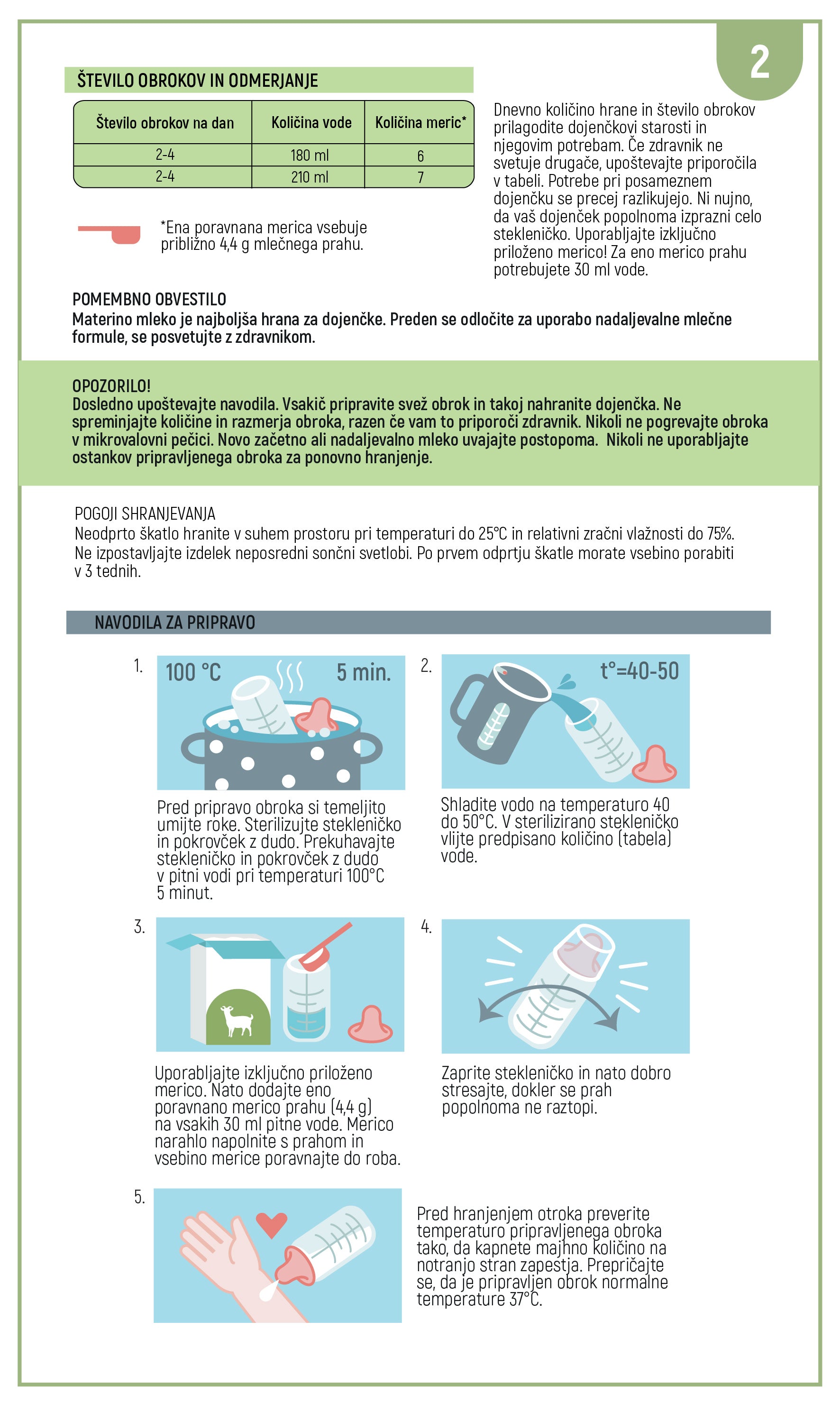 2

ŠTEVILO OBROKOV IN ODMERJANJE

| Število obrokov na dan | Količina vode | Količina meric* |
|---|---|---|
| 2-4 | 180 ml | 6 |
| 2-4 | 210 ml | 7 |

*Ena poravnana merica vsebuje približno 4,4 g mlečnega prahu.

Dnevno količino hrane in število obrokov prilagodite dojenčkovi starosti in njegovim potrebam. Če zdravnik ne svetuje drugače, upoštevajte priporočila v tabeli. Potrebe pri posameznem dojenčku se precej razlikujejo. Ni nujno, da vaš dojenček popolnoma izprazni celo stekleničko. Uporabljajte izključno priloženo merico! Za eno merico prahu potrebujete 30 ml vode.

POMEMBNO OBVESTILO
Materino mleko je najboljša hrana za dojenčke. Preden se odločite za uporabo nadaljevalne mlečne formule, se posvetujte z zdravnikom.

OPOZORILO!
Dosledno upoštevajte navodila. Vsakič pripravite svež obrok in takoj nahranite dojenčka. Ne spreminjajte količine in razmerja obroka, razen če vam to priporoči zdravnik. Nikoli ne pogrevajte obroka v mikrovalovni pečici. Novo začetno ali nadaljevalno mleko uvajajte postopoma. Nikoli ne uporabljajte ostankov pripravljenega obroka za ponovno hranjenje.

POGOJI SHRANJEVANJA
Neodprto škatlo hranite v suhem prostoru pri temperaturi do 25°C in relativni zračni vlažnosti do 75%. Ne izpostavljajte izdelek neposredni sončni svetlobi. Po prvem odprtju škatle morate vsebino porabiti v 3 tednih.

NAVODILA ZA PRIPRAVO

1. 100 °C 5 min.
Pred pripravo obroka si temeljito umijte roke. Sterilizujte stekleničko in pokrovček z dudo. Prekuhavajte stekleničko in pokrovček z dudo v pitni vodi pri temperaturi 100°C 5 minut.

2. t°=40-50
Shladite vodo na temperaturo 40 do 50°C. V sterilizirano stekleničko vlijte predpisano količino (tabela) vode.

3.
Uporabljajte izključno priloženo merico. Nato dodajte eno poravnano merico prahu (4,4 g) na vsakih 30 ml pitne vode. Merico narahlo napolnite s prahom in vsebino merice poravnajte do roba.

4.
Zaprite stekleničko in nato dobro stresajte, dokler se prah popolnoma ne raztopi.

5.
Pred hranjenjem otroka preverite temperaturo pripravljenega obroka tako, da kapnete majhno količino na notranjo stran zapestja. Prepričajte se, da je pripravljen obrok normalne temperature 37°C.